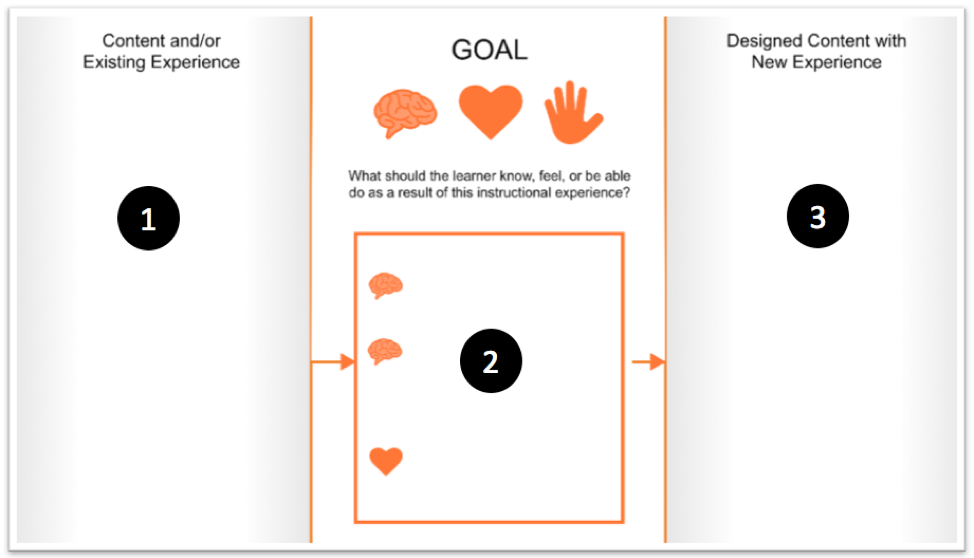 Content and/or Existing Experience

1

GOAL

What should the learner know, feel, or be able do as a result of this instructional experience?

2

Designed Content with New Experience

3