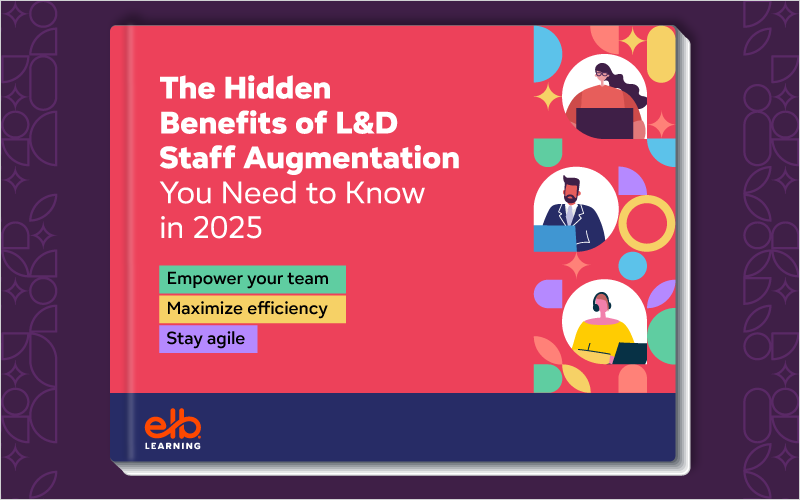 The Hidden Benefits of L&D Staff Augmentation You Need to Know in 2025

Empower your team
Maximize efficiency
Stay agile

elb
LEARNING